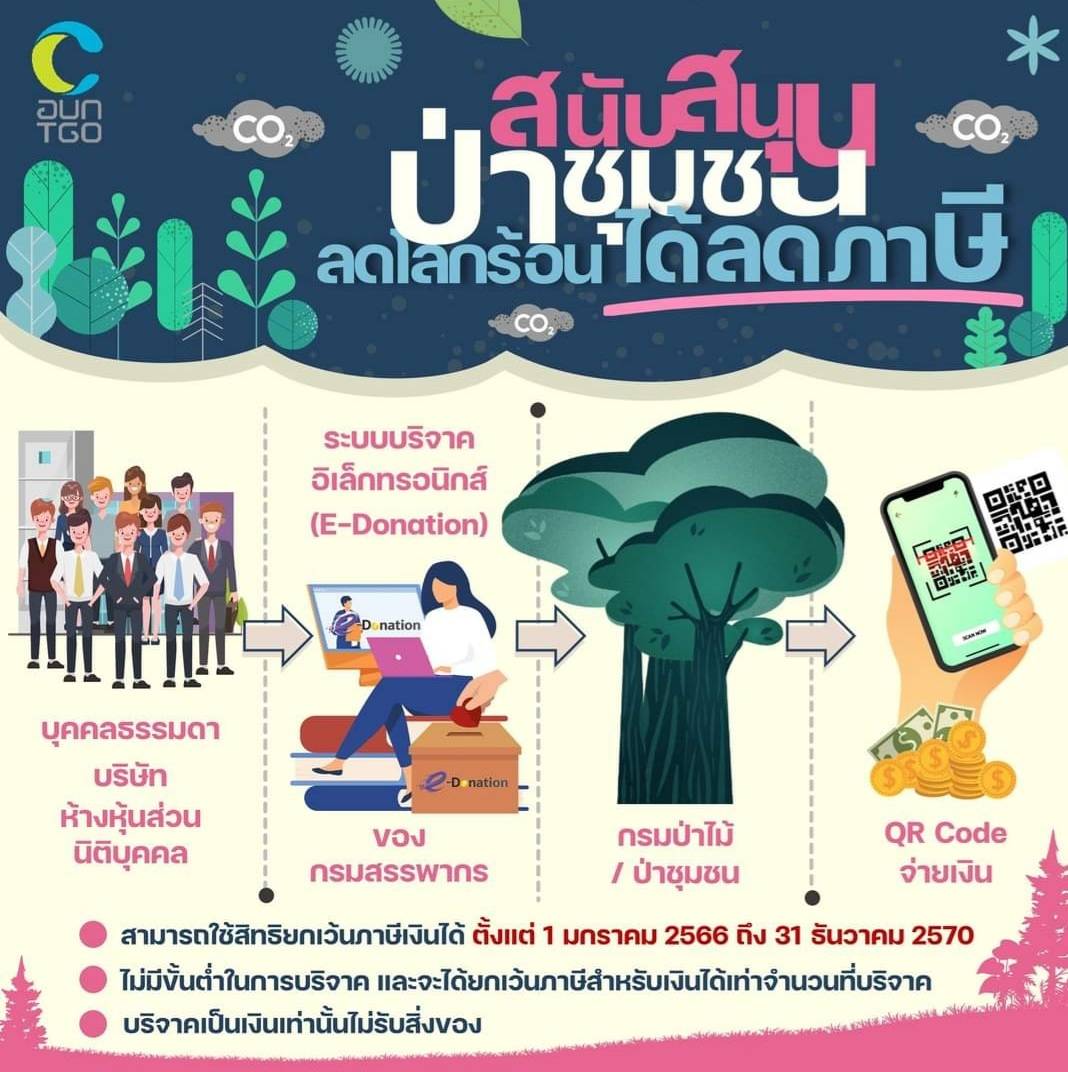 อบก TGO

$CO_2$ $CO_2$ $CO_2$

สนับสนุน
ป่าชุมชน
ลดโลกร้อน ได้ลดภาษี

บุคคลธรรมดา
บริษัท
ห้างหุ้นส่วน
นิติบุคคล

ระบบบริจาค
อิเล็กทรอนิกส์
(E-Donation)

e-Donation

e-Donation

ของ
กรมสรรพากร

กรมป่าไม้
/ ป่าชุมชน

SCAN NOW

QR Code
จ่ายเงิน

สามารถใช้สิทธิยกเว้นภาษีเงินได้ ตั้งแต่ 1 มกราคม 2566 ถึง 31 ธันวาคม 2570

ไม่มีขั้นต่ำในการบริจาค และจะได้ยกเว้นภาษีสำหรับเงินได้เท่าจำนวนที่บริจาค

บริจาคเป็นเงินเท่านั้นไม่รับสิ่งของ